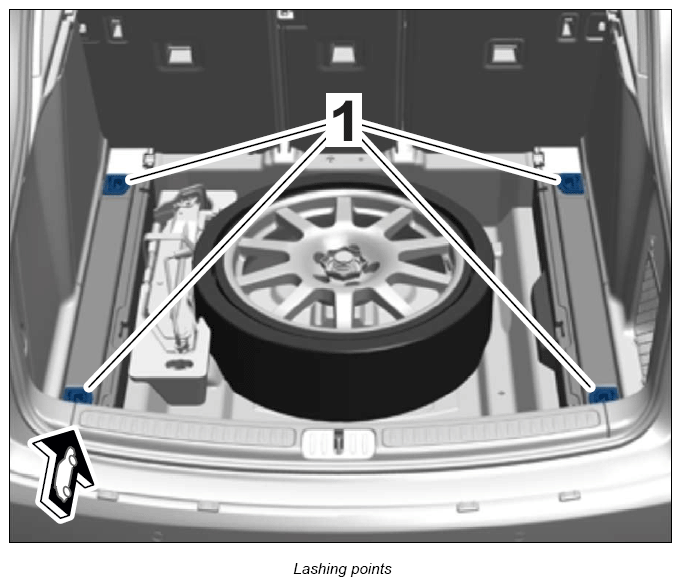 1

Lashing points