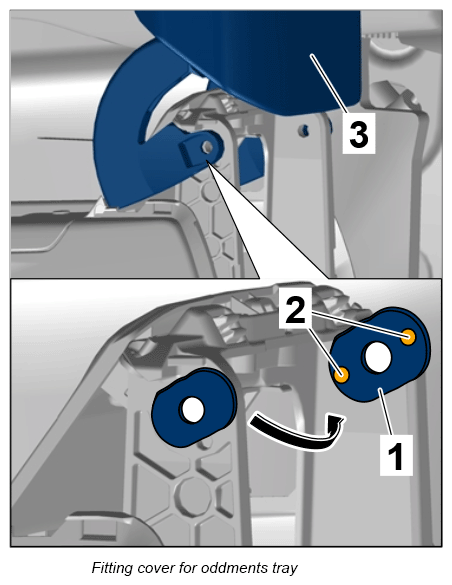 3

2

1

Fitting cover for oddments tray