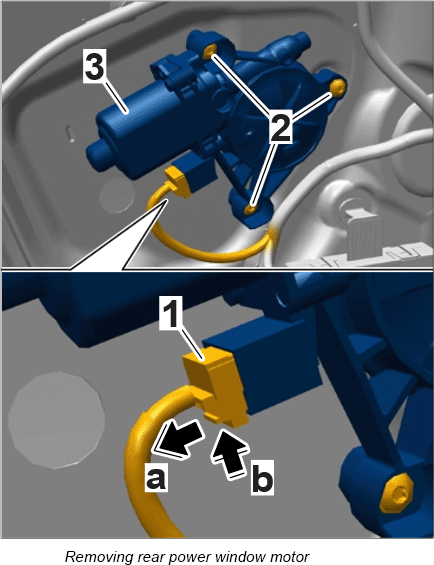 3
2
1
a
b
Removing rear power window motor