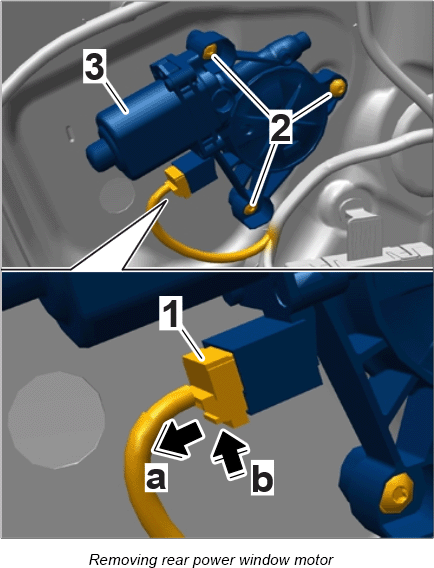 3

2

1

a

b

Removing rear power window motor