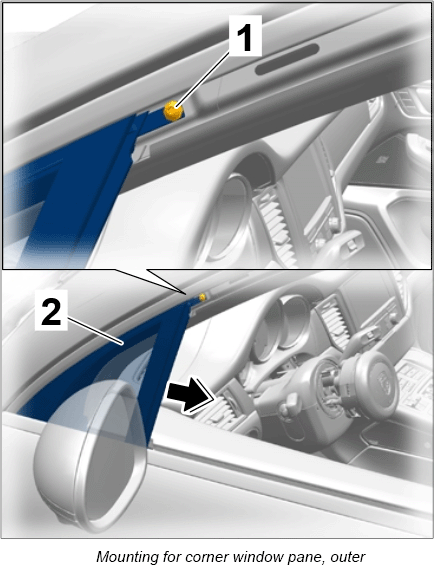 1

2

Mounting for corner window pane, outer