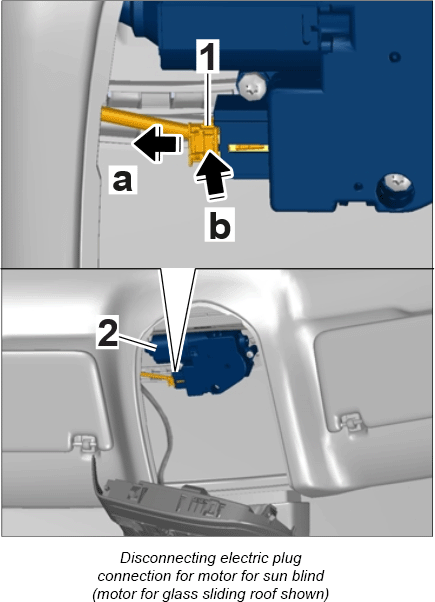 1
a
b
2

Disconnecting electric plug connection for motor for sun blind (motor for glass sliding roof shown)