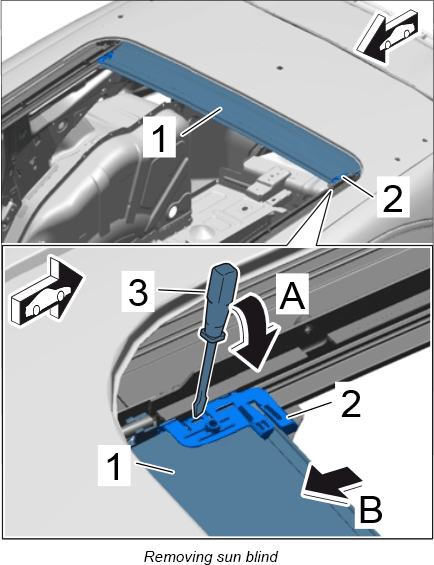 1
2
3
A
2
1
B
Removing sun blind