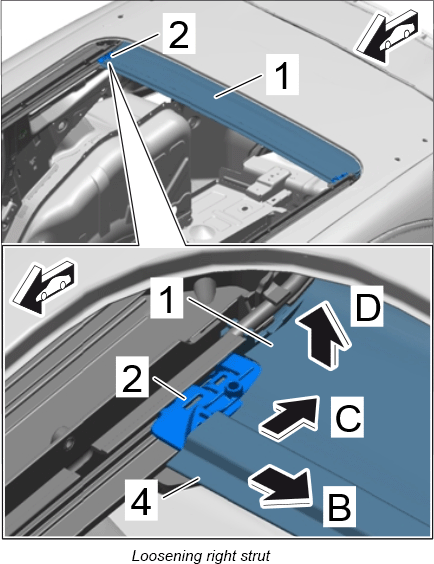 2
1
1
D
2
C
4
B
Loosening right strut