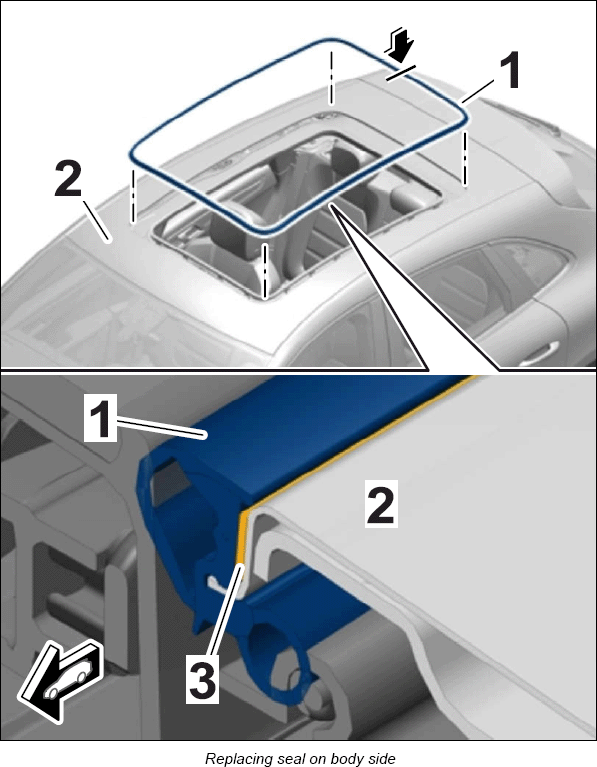 1
2
1
2
3
Replacing seal on body side