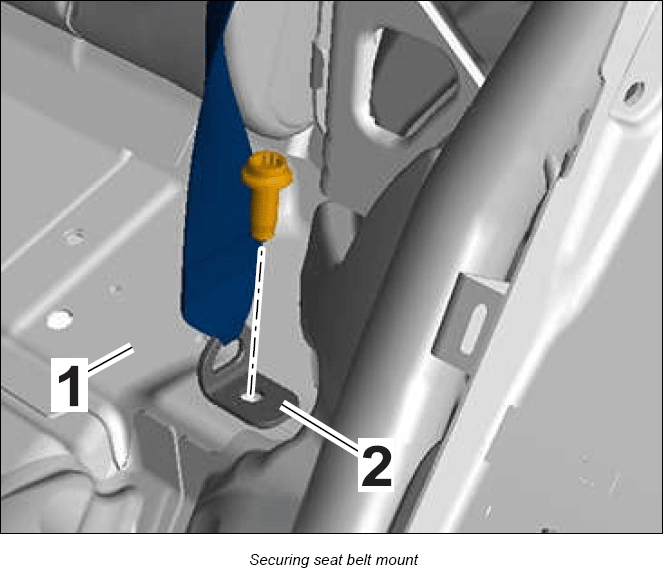 1

2

Securing seat belt mount