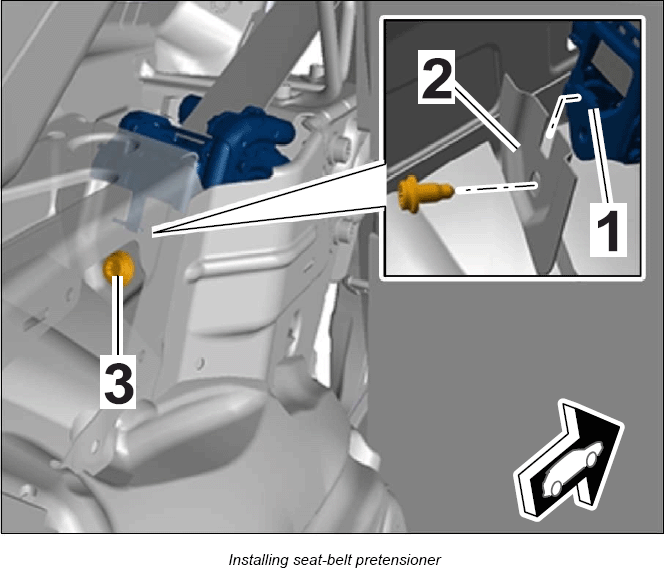 2

1

3

Installing seat-belt pretensioner