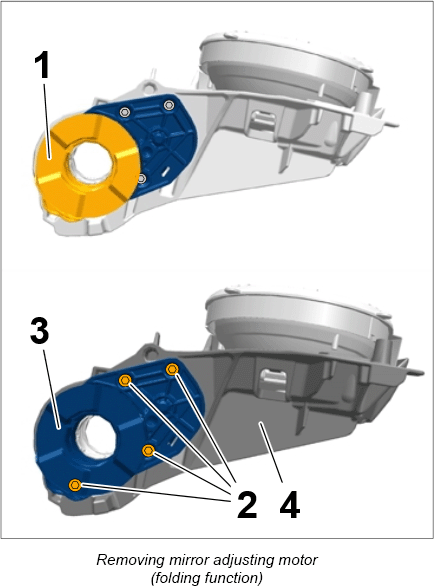 1

3

2 4

Removing mirror adjusting motor
(folding function)