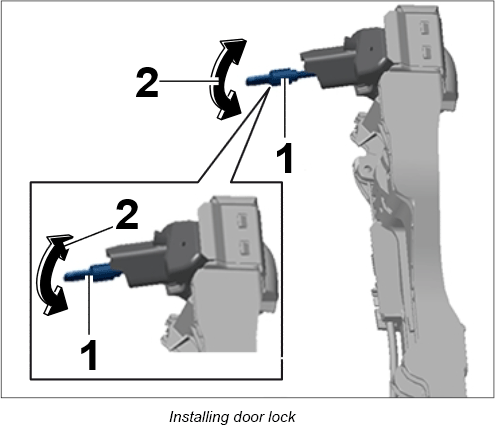 2
1
2
1
Installing door lock