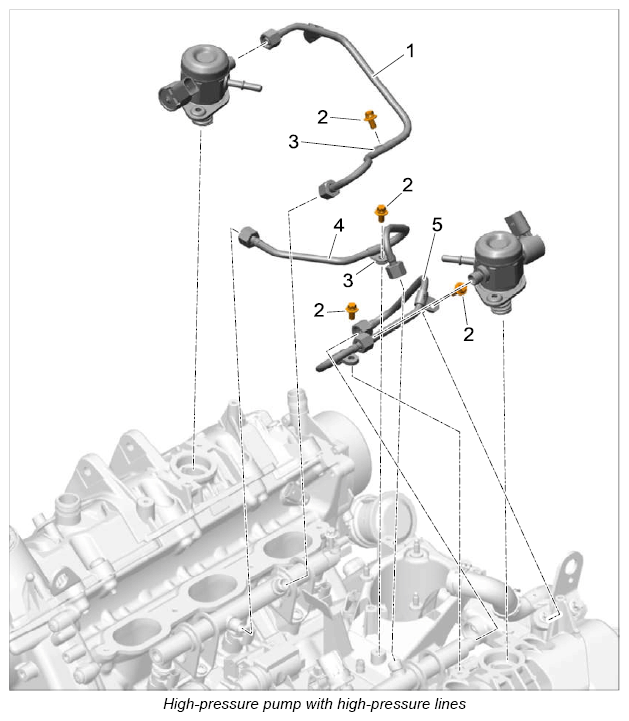 1

2

3

2

4

5

3

2

2

High-pressure pump with high-pressure lines