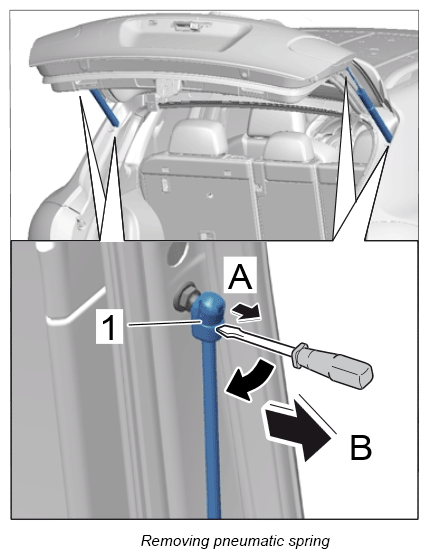 A

1

B

Removing pneumatic spring