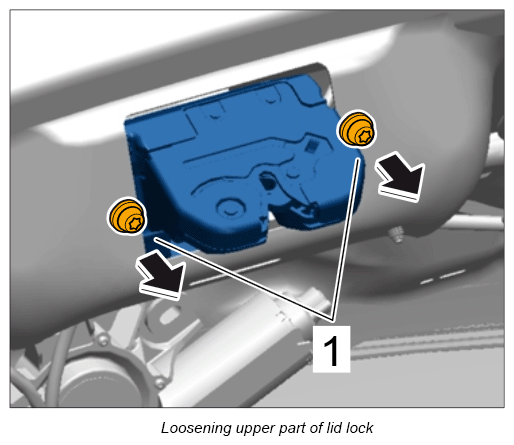 1

Loosening upper part of lid lock