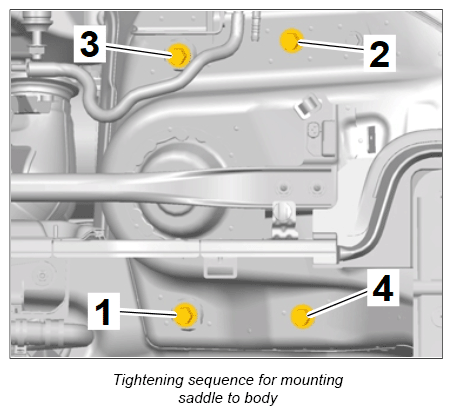 3

2

1

4

Tightening sequence for mounting saddle to body