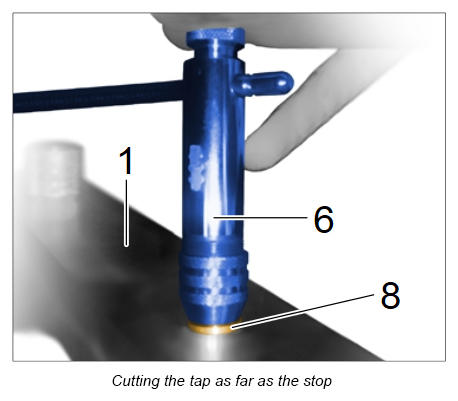 1
6
8
Cutting the tap as far as the stop