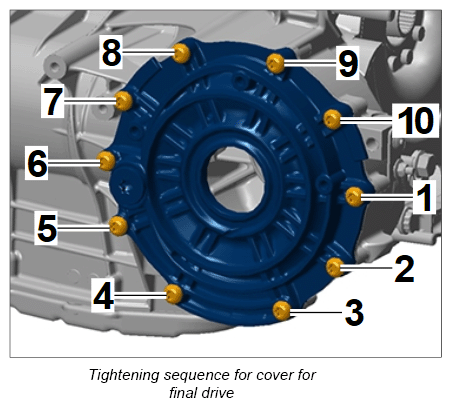 8
9
7
10
6
1
5
2
4
3

Tightening sequence for cover for final drive