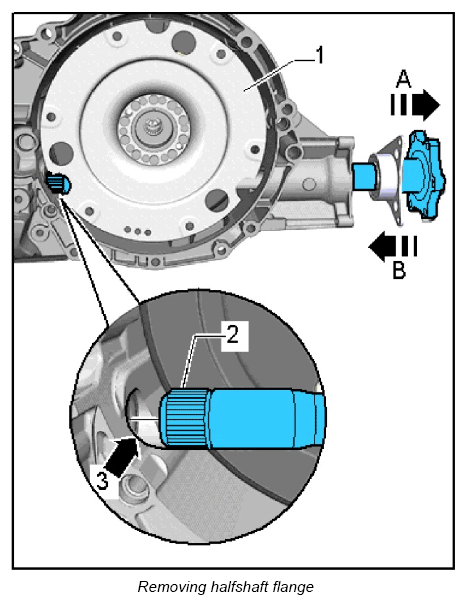 1
A
B
2
3
Removing halfshaft flange