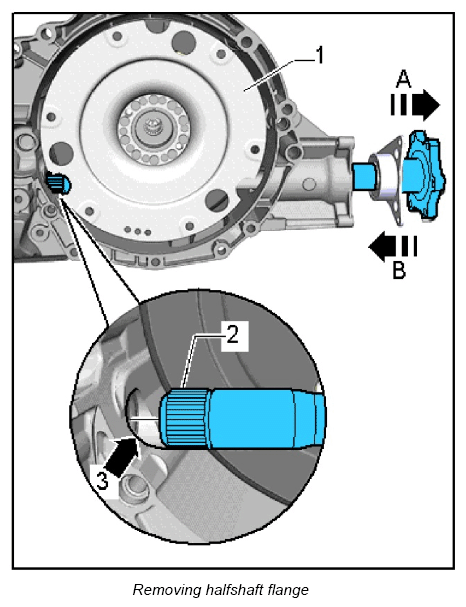 1

A

B

2

3

Removing halfshaft flange