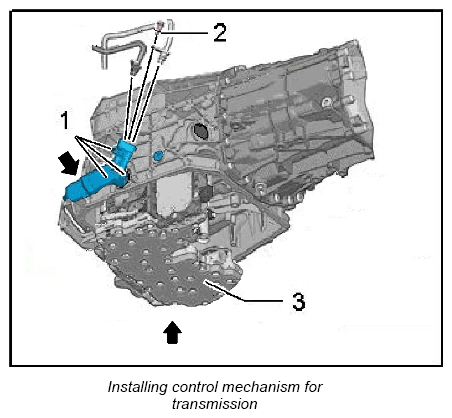 2

1

3

Installing control mechanism for transmission