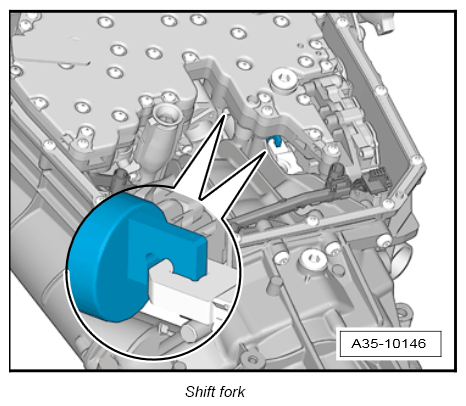 A35-10146

Shift fork