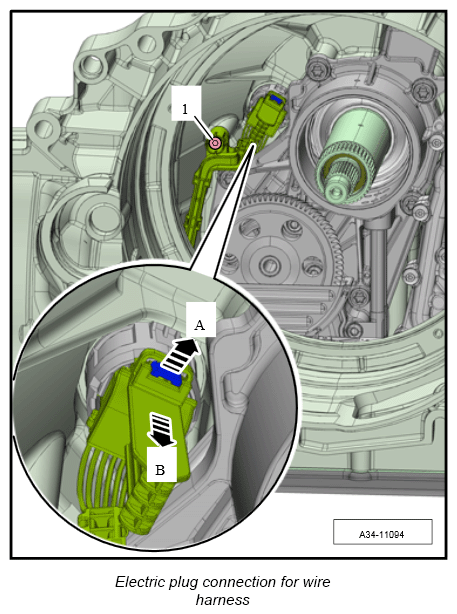 1

A

B

A34-11094

Electric plug connection for wire harness