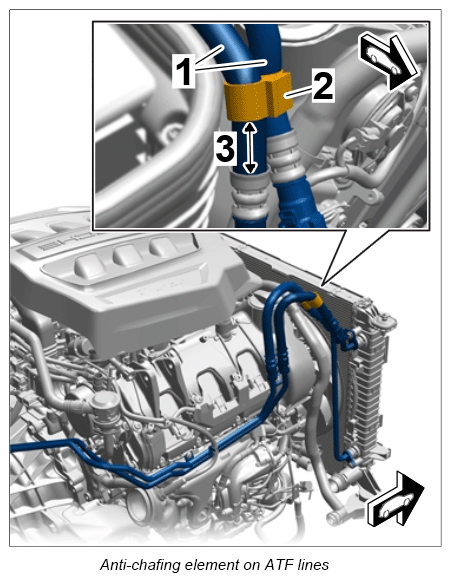 1
2
3

Anti-chafing element on ATF lines