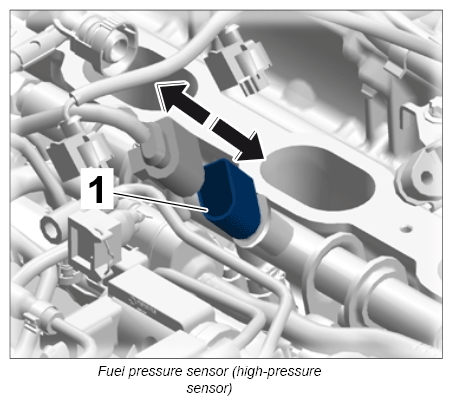 1

Fuel pressure sensor (high-pressure sensor)