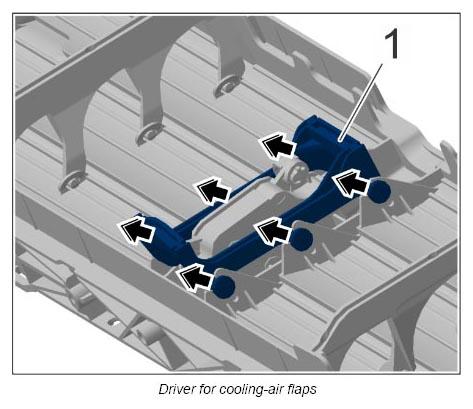 1

Driver for cooling-air flaps