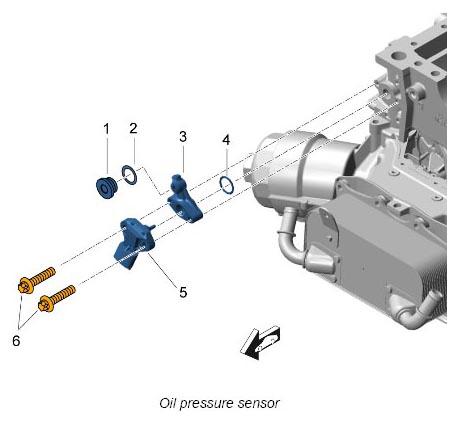 1
2
3
4
5
6

Oil pressure sensor