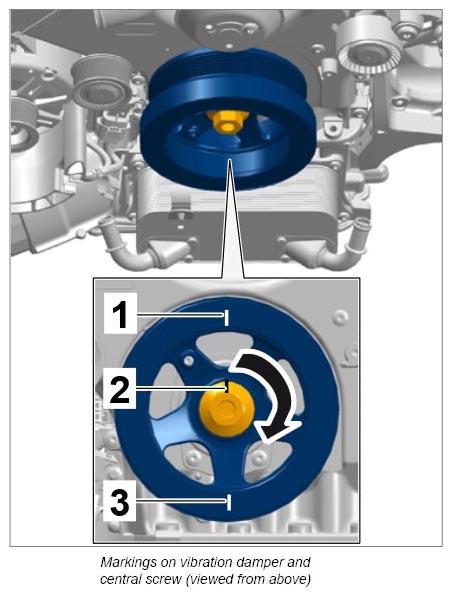 1
2
3

Markings on vibration damper and central screw (viewed from above)