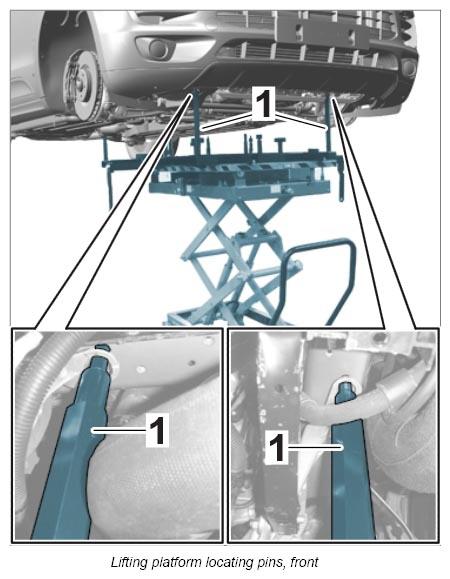 1

1

1

Lifting platform locating pins, front