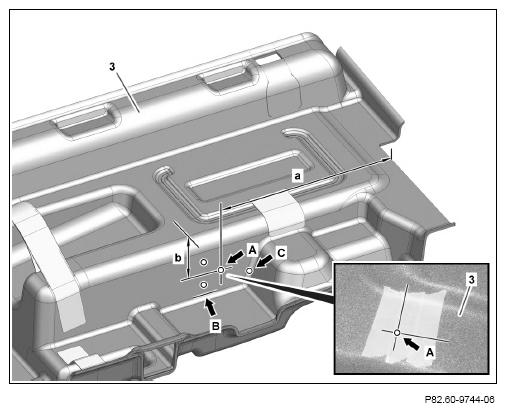 3
a
b
A
C
B
3
A
P82.60-9744-06