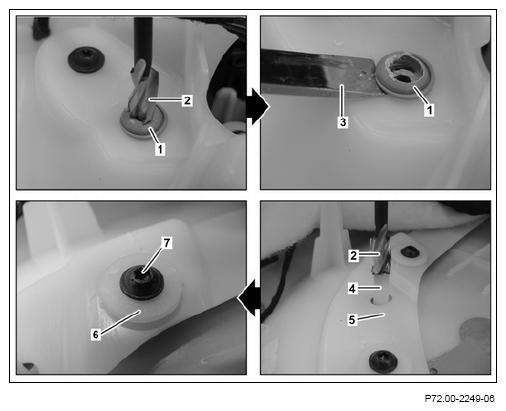 2
1
3
1
7
6
2
4
5
P72.00-2249-06