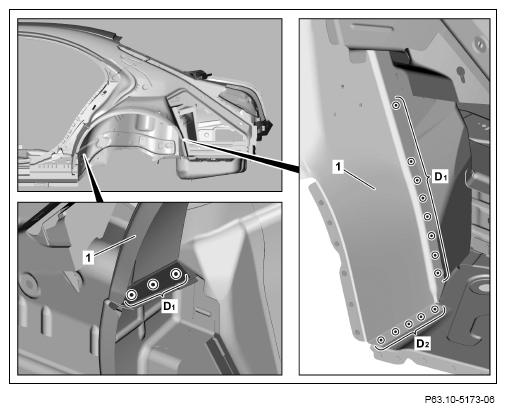 1
$D_1$
1
$D_1$
$D_2$
P63.10-5173-06