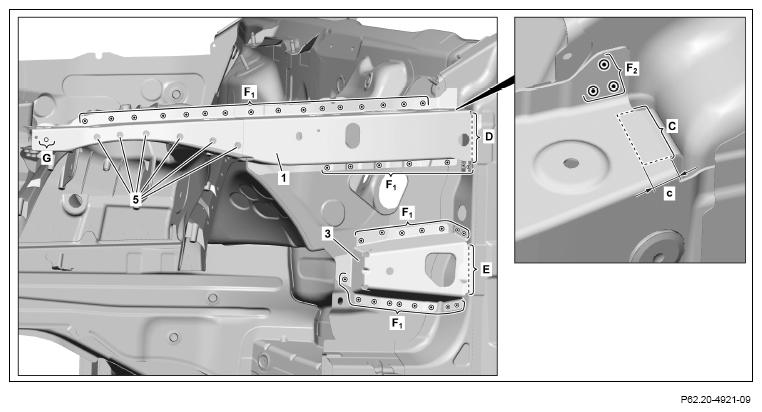 $F_1$
D
G
1
5
$F_1$
$F_1$
3
E
$F_1$
$F_2$
C
c
P62.20-4921-09