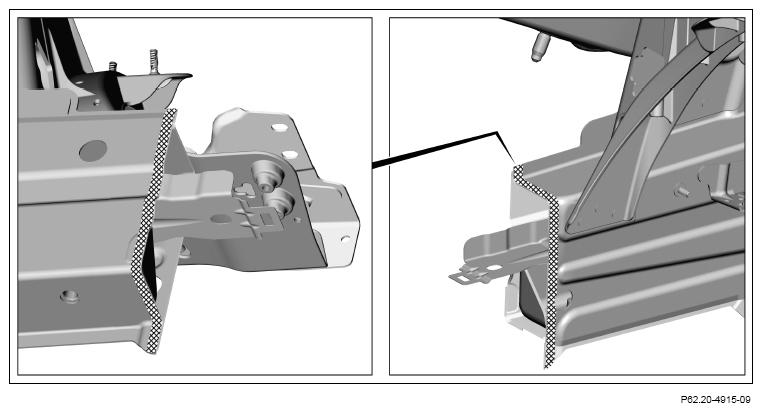 P62.20-4915-09