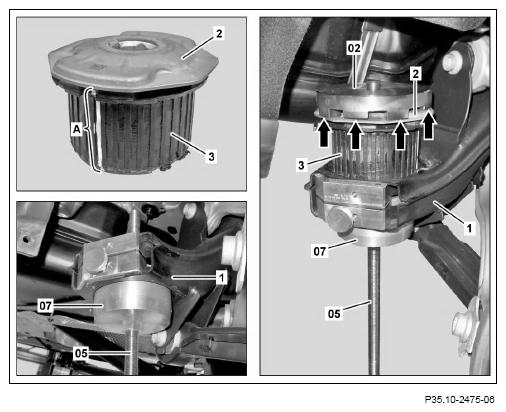 2
A
3
1
07
05
02
2
3
1
07
05
P35.10-2475-06