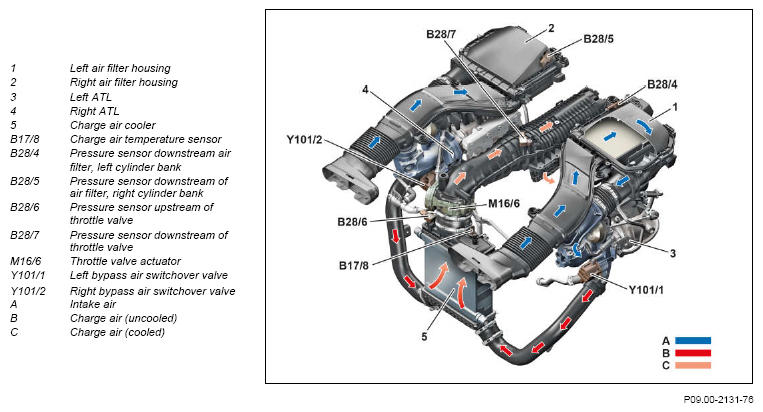 | | |
|---|---|
| 1 | Left air filter housing |
| 2 | Right air filter housing |
| 3 | Left ATL |
| 4 | Right ATL |
| 5 | Charge air cooler |
| B17/8 | Charge air temperature sensor |
| B28/4 | Pressure sensor downstream air filter, left cylinder bank |
| B28/5 | Pressure sensor downstream of air filter, right cylinder bank |
| B28/6 | Pressure sensor upstream of throttle valve |
| B28/7 | Pressure sensor downstream of throttle valve |
| M16/6 | Throttle valve actuator |
| Y101/1 | Left bypass air switchover valve |
| Y101/2 | Right bypass air switchover valve |
| A | Intake air |
| B | Charge air (uncooled) |
| C | Charge air (cooled) |

B28/7
2
B28/5
B28/4
4
1
Y101/2
M16/6
B28/6
B17/8
3
Y101/1
5
A
B
C

P09.00-2131-76