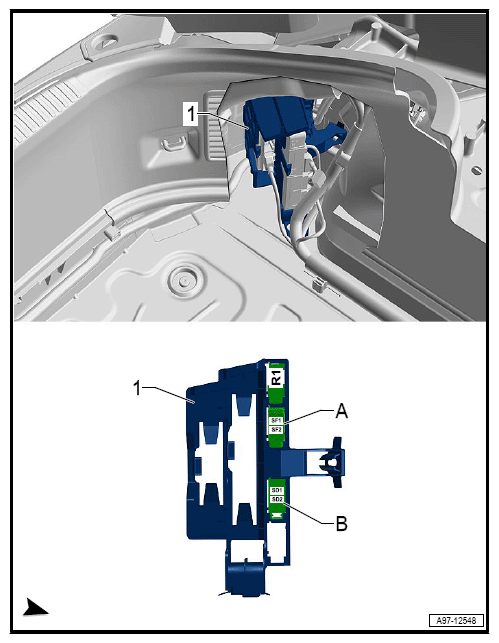 1

1

R1

SF1
SF2

A

SD1
SD2

B

A97-12548