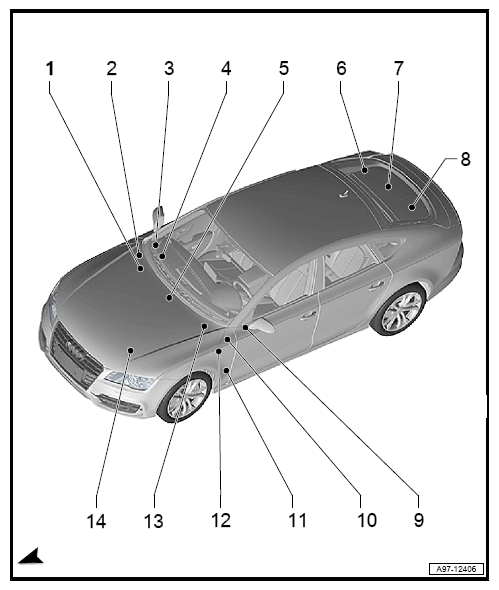 1 2 3 4 5 6 7 8

14 13 12 11 10 9

A97-12406