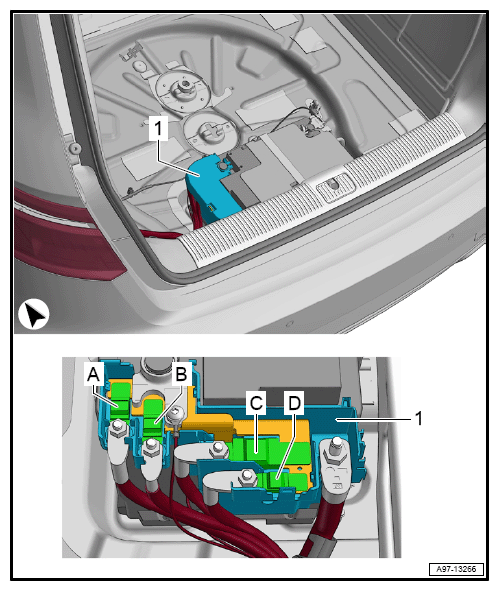 1

A
B
C
D
1

A97-13266