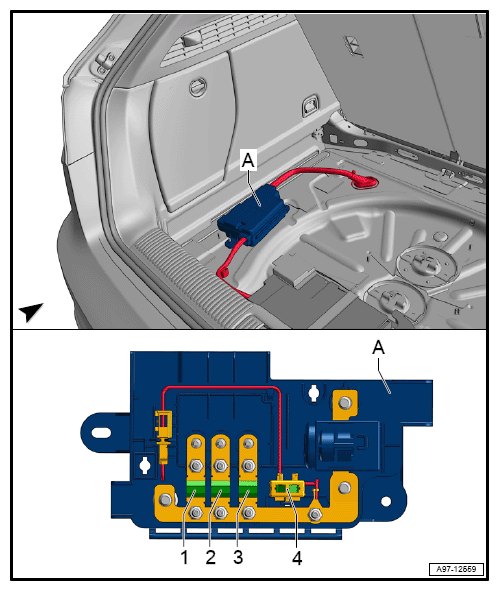 A

A

1
2
3
4

A97-12659