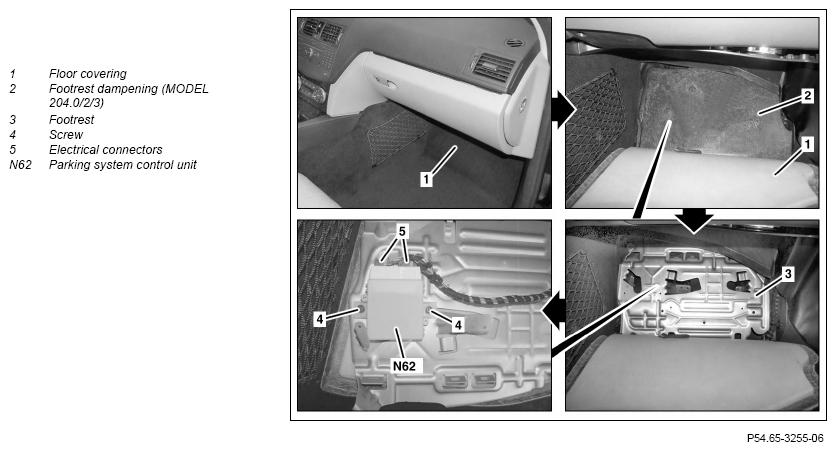 1 Floor covering
2 Footrest dampening (MODEL 204.0/2/3)
3 Footrest
4 Screw
5 Electrical connectors
N62 Parking system control unit

1

2

1

5

4

4

N62

3

P54.65-3255-06