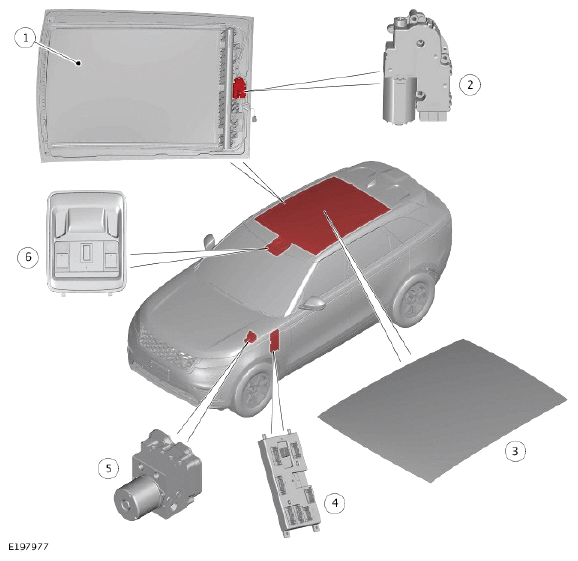 1
2
6
3
5
4
E197977