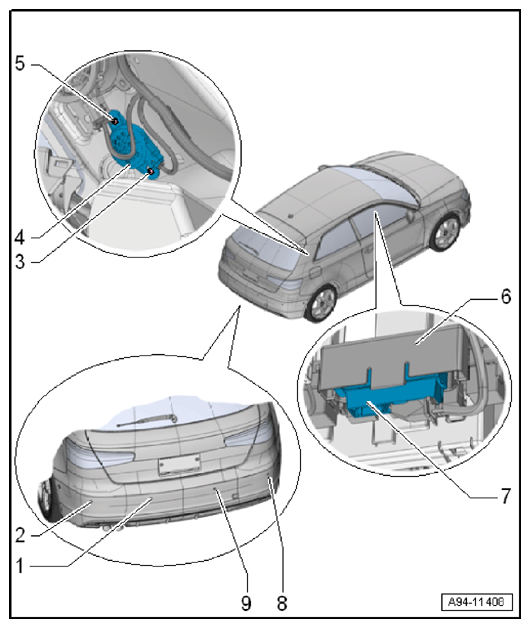 5
4
3
6
7
2
1
9
8
A94-11408