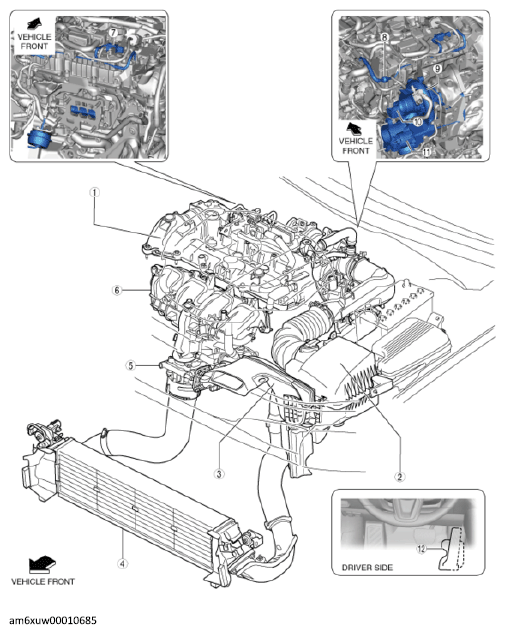 VEHICLE FRONT

7

8

9

10

11

VEHICLE FRONT

1

6

5

3

2

4

VEHICLE FRONT

12

DRIVER SIDE

am6xuw00010685