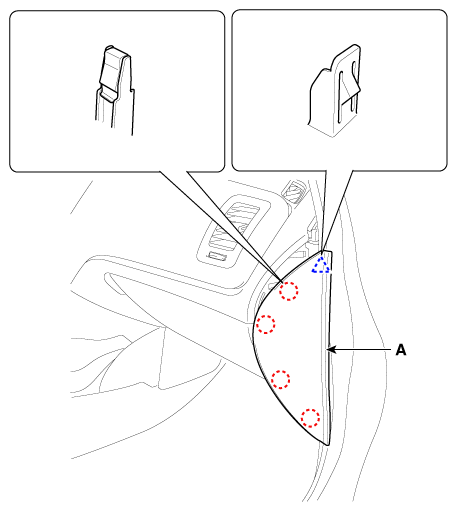 A