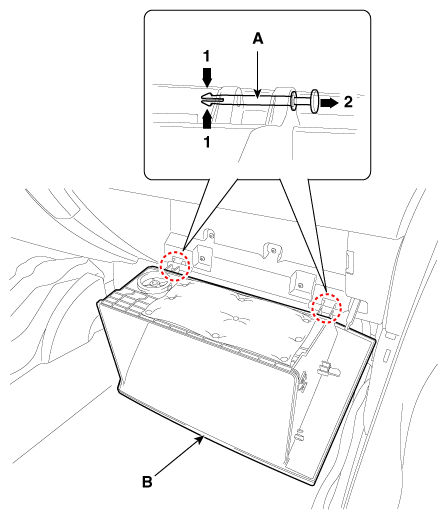 A
1
2
1
B