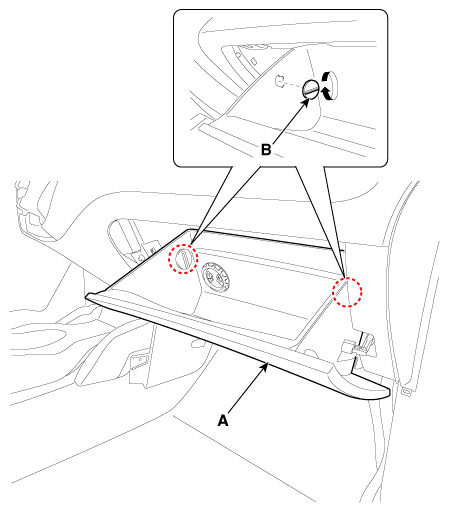 B

A