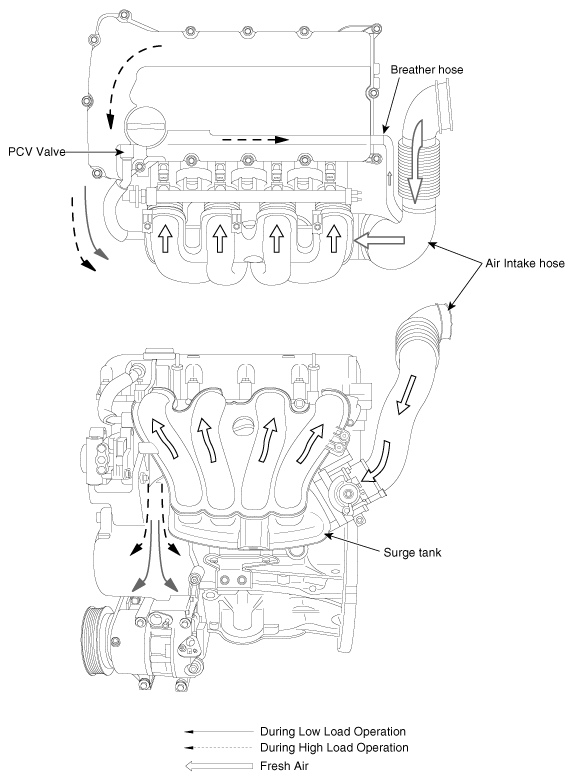 Breather hose

PCV Valve

Air Intake hose

Surge tank

During Low Load Operation
During High Load Operation
Fresh Air