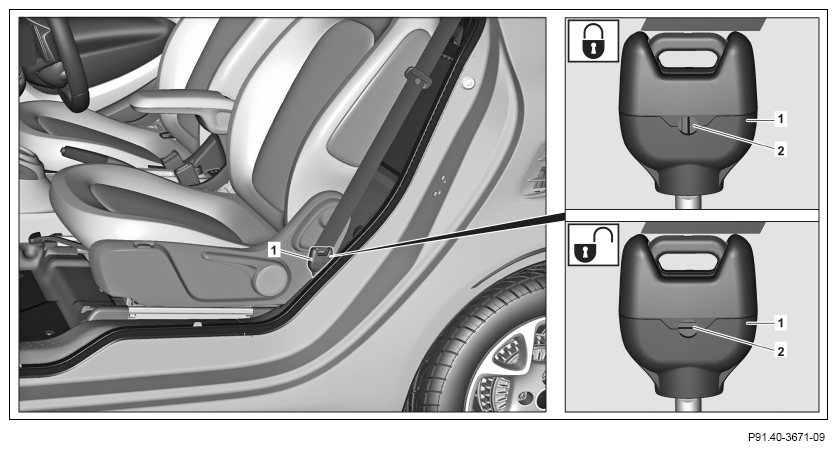 1

1
2

1
2

P91.40-3671-09